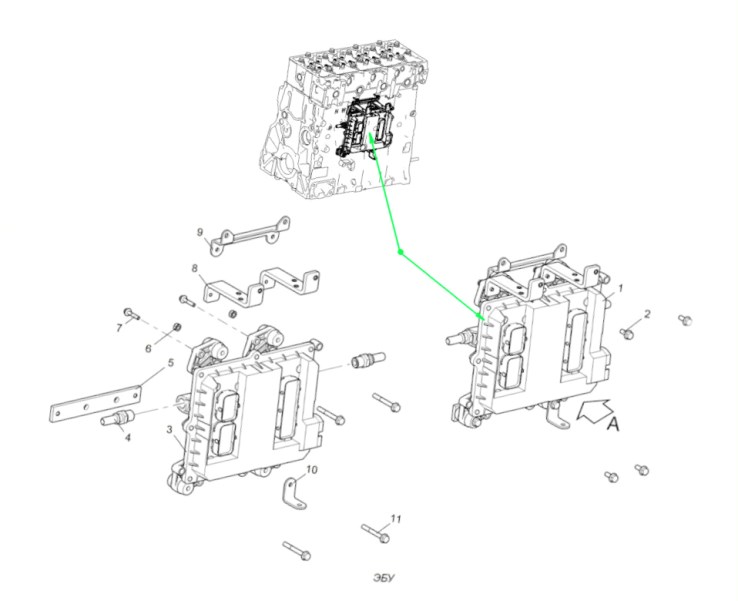 9
8
7
6
5
4
3
10
11
1
2
A
ЭБУ